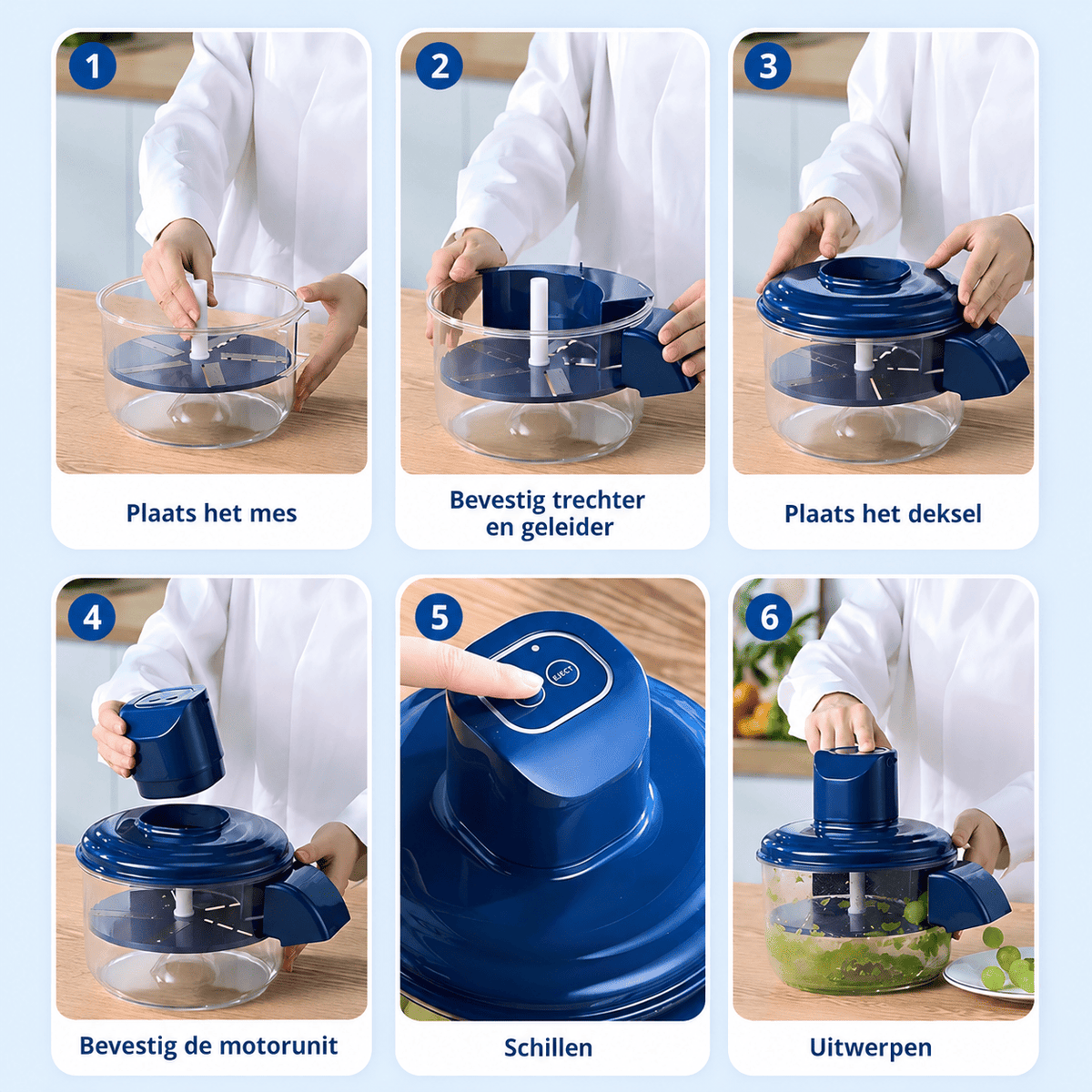 1

Plaats het mes

2

Bevestig trechter en geleider

3

Plaats het deksel

4

Bevestig de motorunit

5

EJECT

Schillen

6

Uitwerpen